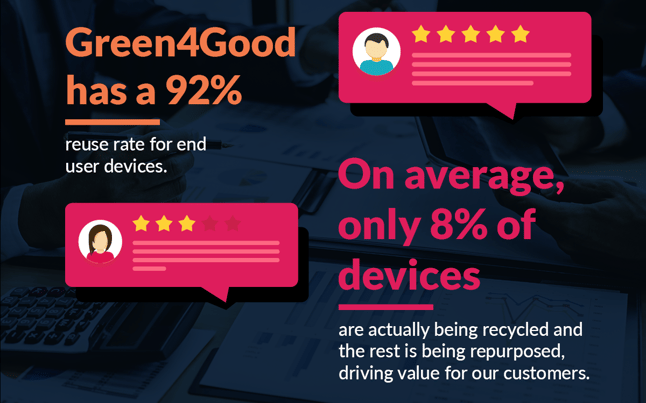 Green4Good has a 92%

reuse rate for end user devices.

On average, only 8% of devices

are actually being recycled and the rest is being repurposed, driving value for our customers.